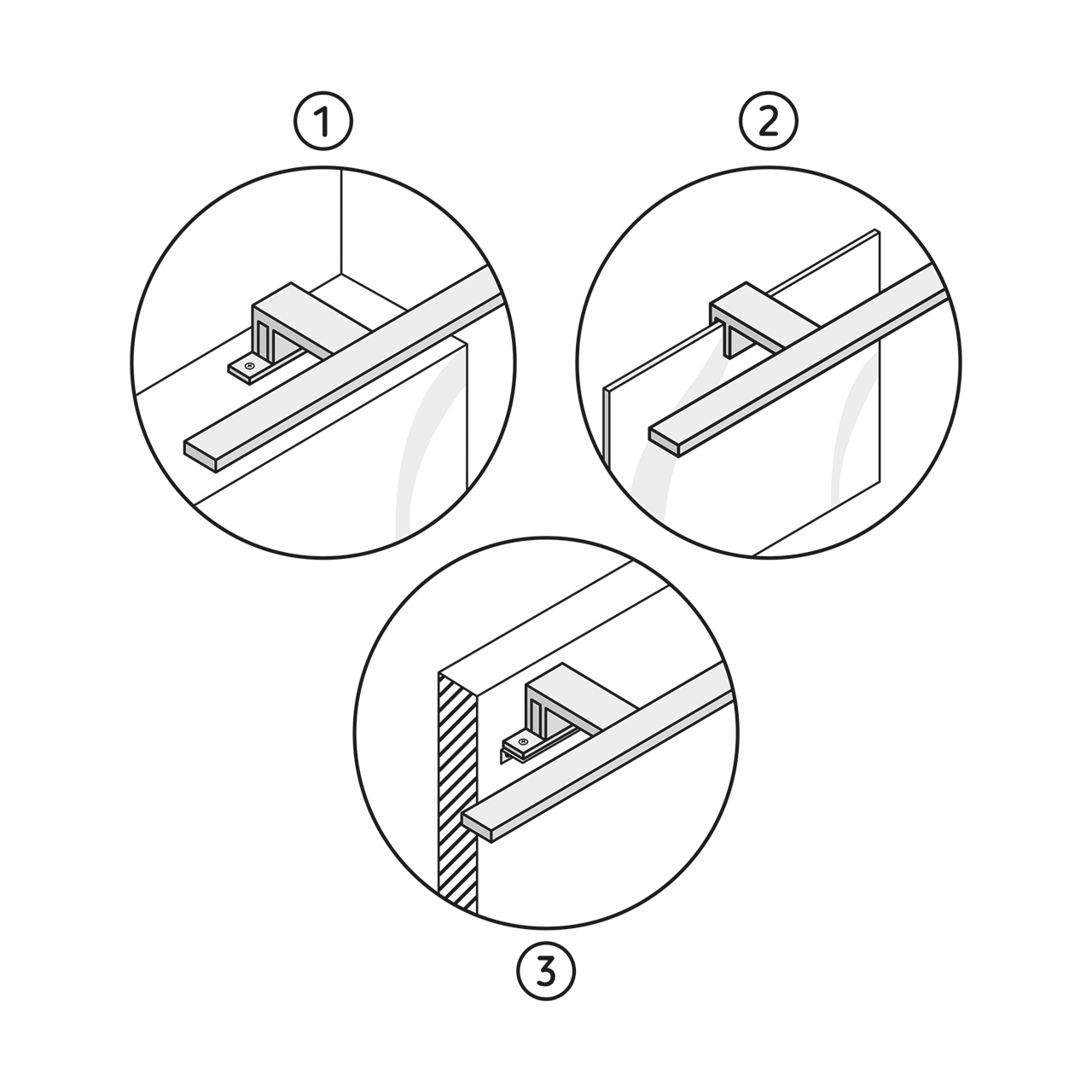 1

2

3