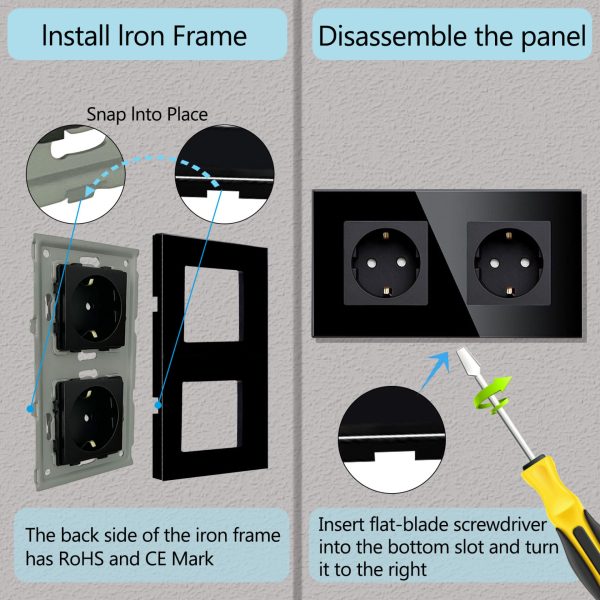 Install Iron Frame

Snap Into Place

The back side of the iron frame has RoHS and CE Mark

Disassemble the panel

Insert flat-blade screwdriver into the bottom slot and turn it to the right